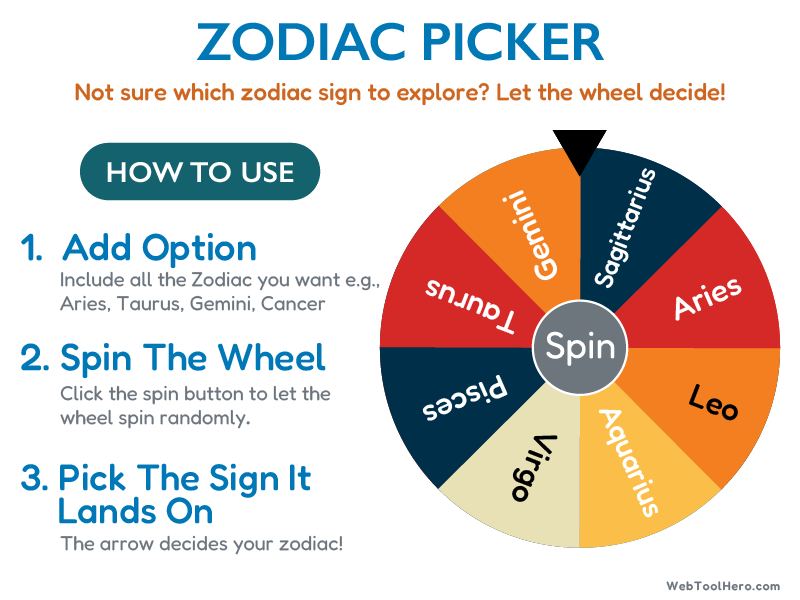 ZODIAC PICKER

Not sure which zodiac sign to explore? Let the wheel decide!

HOW TO USE

1. Add Option
Include all the Zodiac you want e.g., Aries, Taurus, Gemini, Cancer

2. Spin The Wheel
Click the spin button to let the wheel spin randomly.

3. Pick The Sign It Lands On
The arrow decides your zodiac!

Sagittarius
Aries
Leo
Aquarius
Virgo
Pisces
Taurus
Gemini
Spin

WebToolHero.com