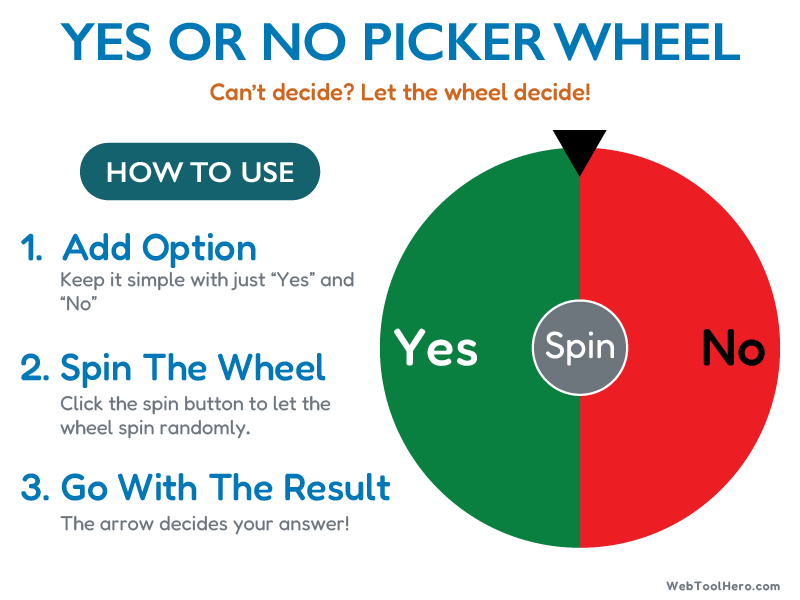 YES OR NO PICKER WHEEL

Can't decide? Let the wheel decide!

HOW TO USE

1. Add Option
Keep it simple with just "Yes" and "No"

2. Spin The Wheel
Click the spin button to let the wheel spin randomly.

3. Go With The Result
The arrow decides your answer!

Yes

Spin

No

WebToolHero.com