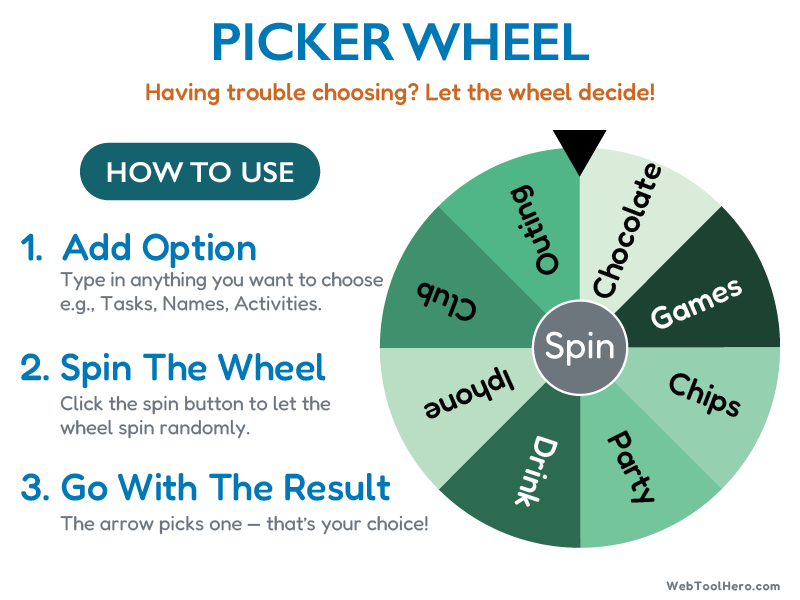 PICKER WHEEL

Having trouble choosing? Let the wheel decide!

HOW TO USE

1. Add Option
Type in anything you want to choose e.g., Tasks, Names, Activities.

2. Spin The Wheel
Click the spin button to let the wheel spin randomly.

3. Go With The Result
The arrow picks one — that's your choice!

Chocolate
Games
Chips
Party
Drink
Iphone
Club
Outing
Spin

WebToolHero.com