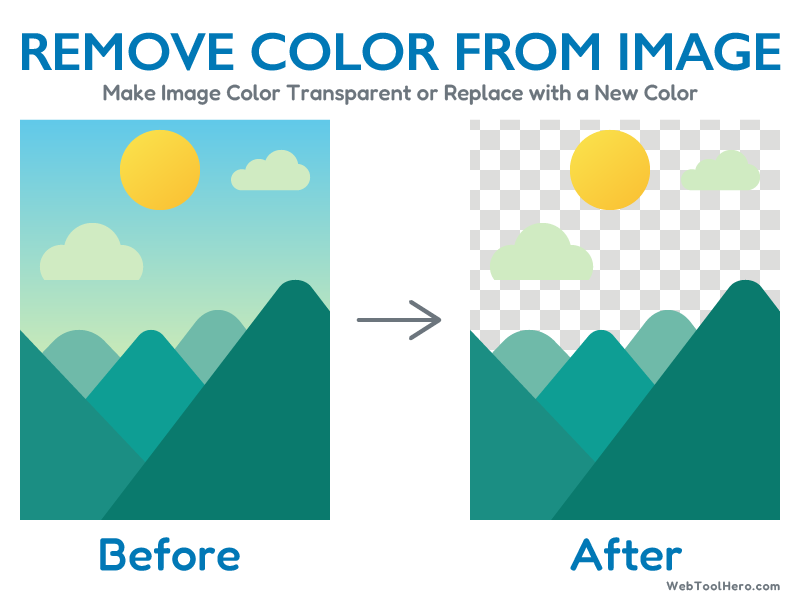 REMOVE COLOR FROM IMAGE

Make Image Color Transparent or Replace with a New Color

Before

After

WebToolHero.com